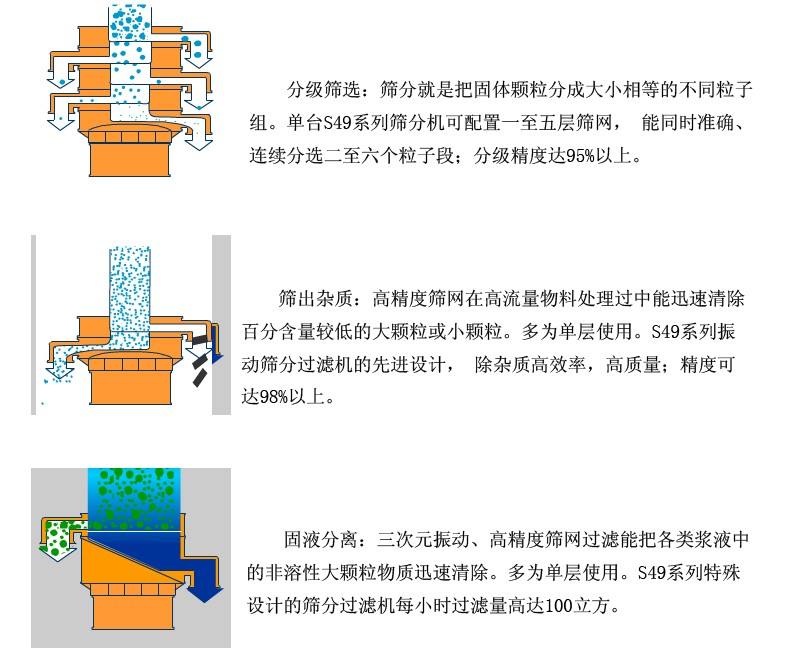 分级筛选：筛分就是把固体颗粒分成大小相等的不同粒子组。单台S49系列筛分机可配置一至五层筛网， 能同时准确、连续分选二至六个粒子段；分级精度达95%以上。

筛出杂质：高精度筛网在高流量物料处理过中能迅速清除百分含量较低的大颗粒或小颗粒。多为单层使用。S49系列振动筛分过滤机的先进设计， 除杂质高效率，高质量；精度可达98%以上。

固液分离：三次元振动、高精度筛网过滤能把各类浆液中的非溶性大颗粒物质迅速清除。多为单层使用。S49系列特殊设计的筛分过滤机每小时过滤量高达100立方。