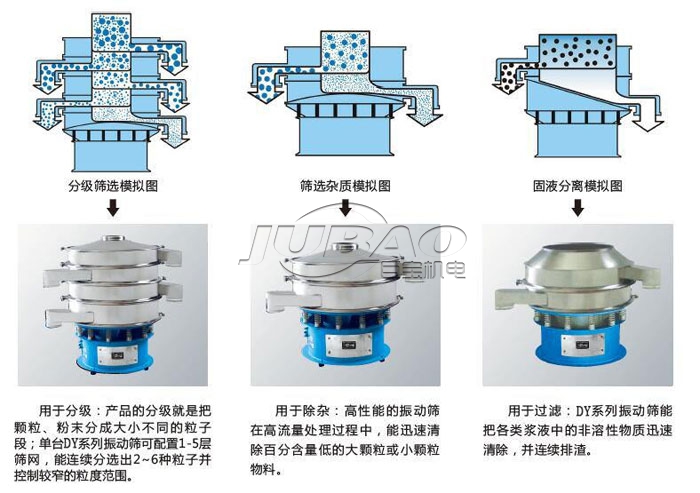 分级筛选模拟图

筛选杂质模拟图

固液分离模拟图

JUBAO
巨宝机电

用于分级：产品的分级就是把颗粒、粉末分成大小不同的粒子段；单台DY系列振动筛可配置1-5层筛网，能连续分选出2~6种粒子并控制较窄的粒度范围。

用于除杂：高性能的振动筛在高流量处理过程中，能迅速清除百分含量低的大颗粒或小颗粒物料。

用于过滤：DY系列振动筛能把各类浆液中的非溶性物质迅速清除，并连续排渣。